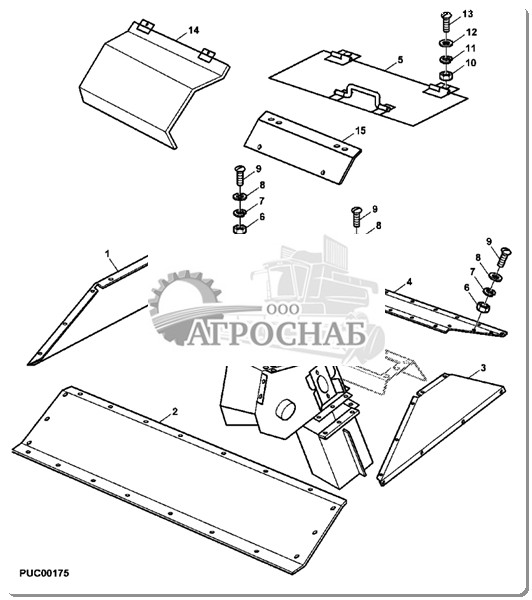 14
13
12
11
10
5
15
9
8
7
6
9
8
1
9
8
7
6
4
ООО
АГРОСНАБ
3
2
PUC00175